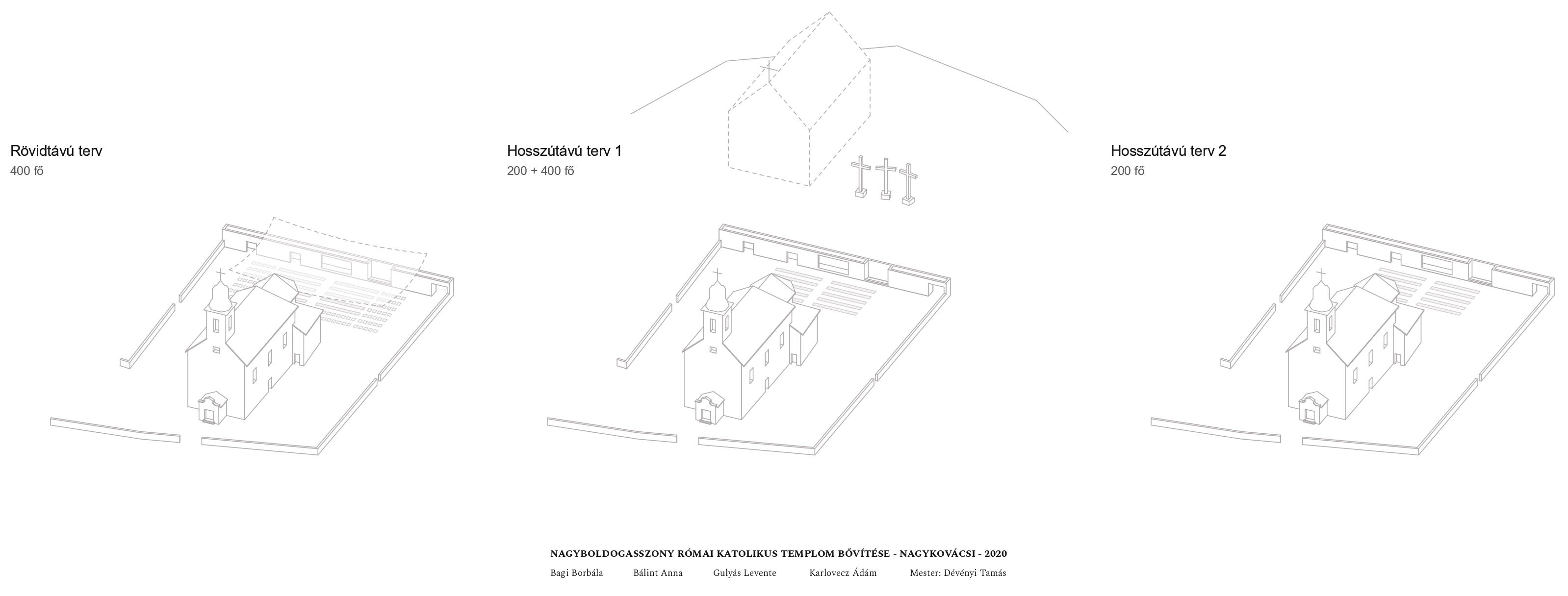 Rövidtávú terv
400 fő

Hosszútávú terv 1
200 + 400 fő

Hosszútávú terv 2
200 fő

NAGYBOLDOGASSZONY RÓMAI KATOLIKUS TEMPLOM BŐVÍTÉSE - NAGYKOVÁCSI - 2020

Bagi Borbála Bálint Anna Gulyás Levente Karlovecz Ádám Mester: Dévényi Tamás